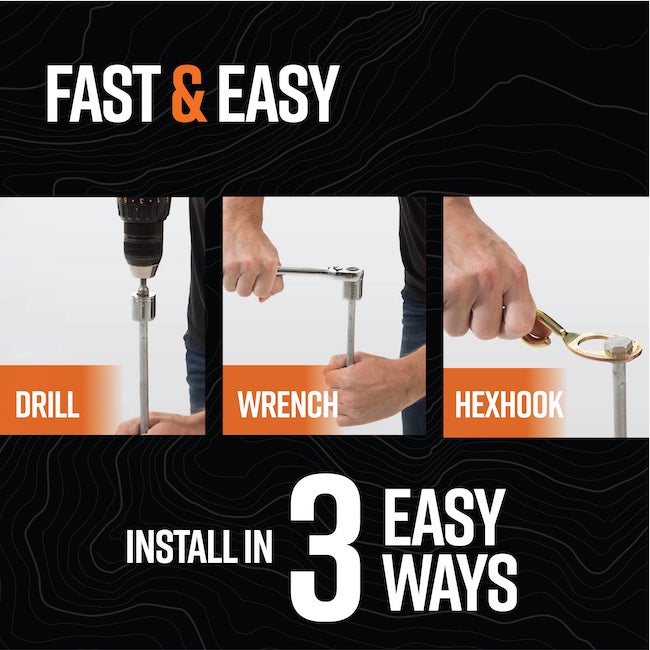 FAST & EASY

DRILL

WRENCH

HEXHOOK

INSTALL IN 3 EASY WAYS