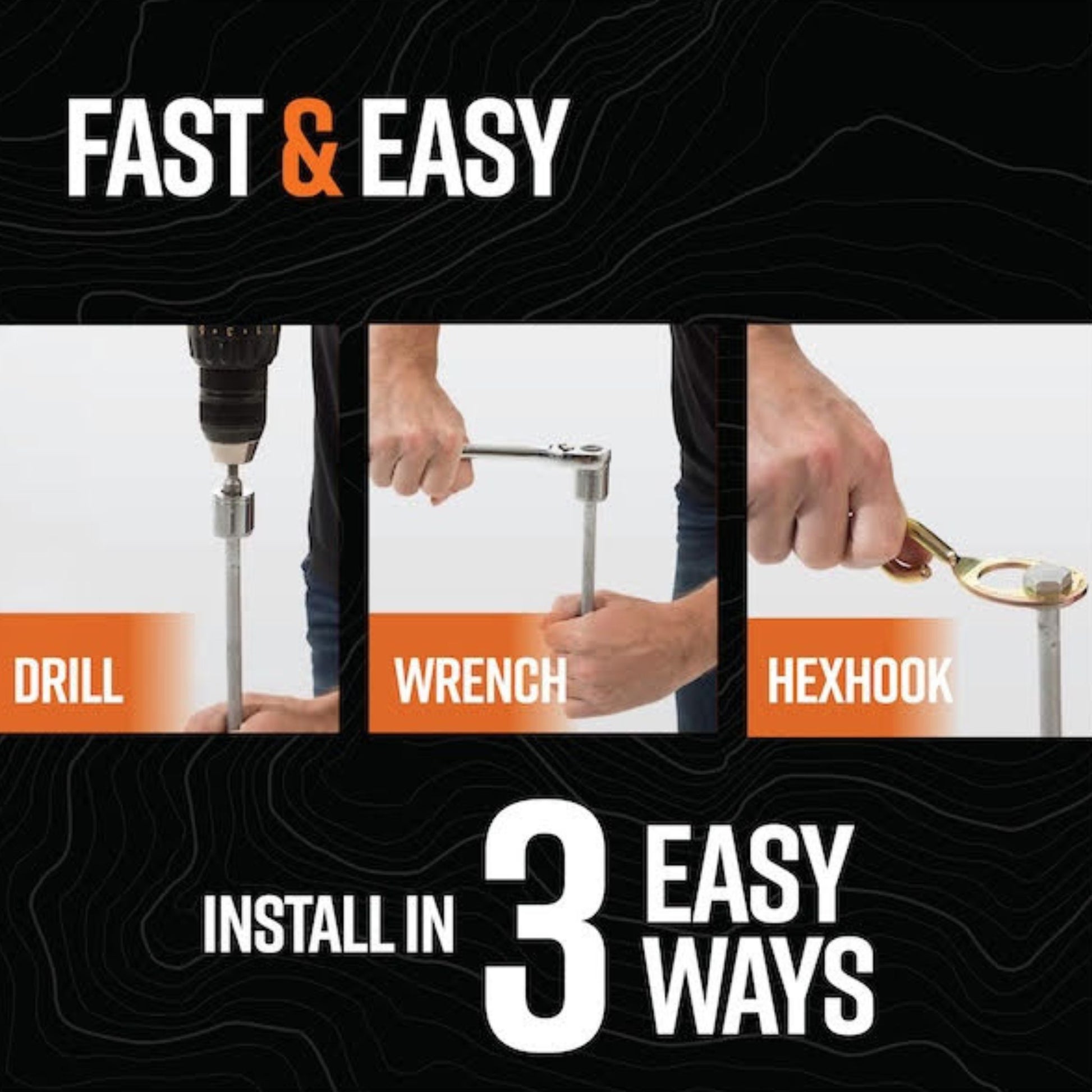 FAST & EASY

DRILL

WRENCH

HEXHOOK

INSTALL IN 3 EASY WAYS